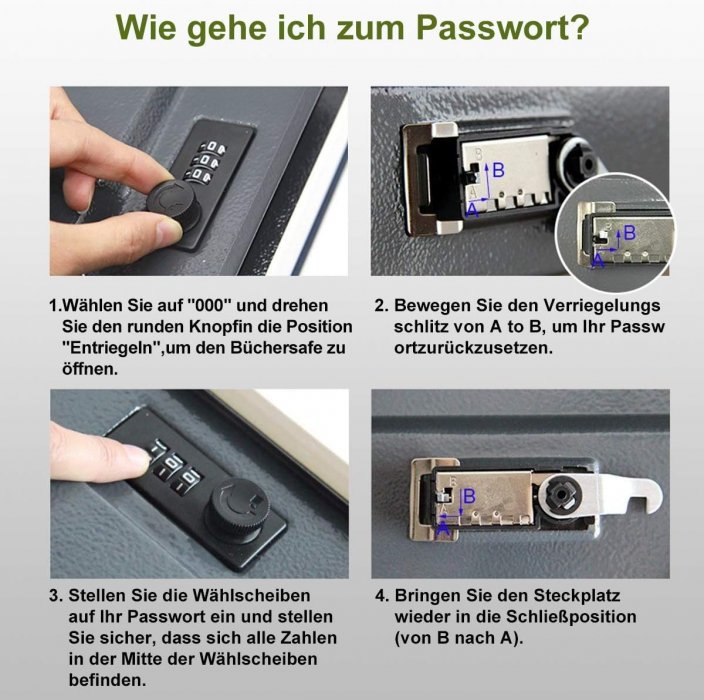 Wie gehe ich zum Passwort?

B
A
B
A

1.Wählen Sie auf "000" und drehen Sie den runden Knopfin die Position "Entriegeln",um den Büchersafe zu öffnen.

2. Bewegen Sie den Verriegelungs schlitz von A to B, um Ihr Passw ortzurückzusetzen.

B
A

3. Stellen Sie die Wählscheiben auf Ihr Passwort ein und stellen Sie sicher, dass sich alle Zahlen in der Mitte der Wählscheiben befinden.

4. Bringen Sie den Steckplatz wieder in die Schließposition (von B nach A).